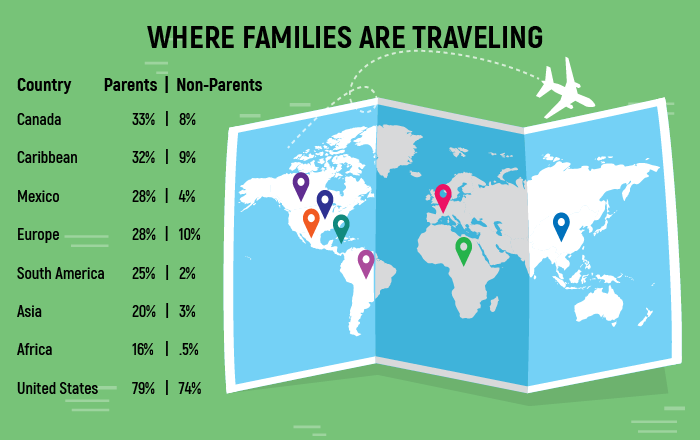 WHERE FAMILIES ARE TRAVELING

| Country | Parents | Non-Parents |
|---|---|---|
| Canada | 33% | 8% |
| Caribbean | 32% | 9% |
| Mexico | 28% | 4% |
| Europe | 28% | 10% |
| South America | 25% | 2% |
| Asia | 20% | 3% |
| Africa | 16% | .5% |
| United States | 79% | 74% |